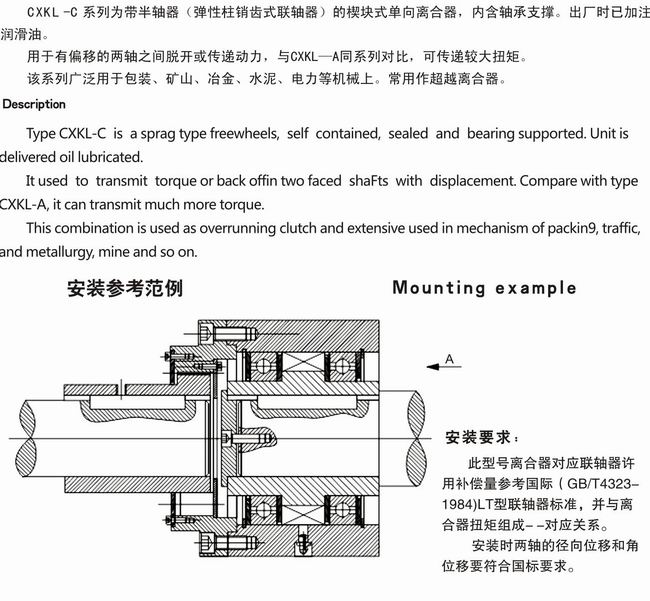 CXKL -C 系列为带半轴器（弹性柱销齿式联轴器）的楔块式单向离合器，内含轴承支撑。出厂时已加注润滑油。

用于有偏移的两轴之间脱开或传递动力，与CXKL—A同系列对比，可传递较大扭矩。

该系列广泛用于包装、矿山、冶金、水泥、电力等机械上。常用作超越离合器。

Description

Type CXKL-C is a sprag type freewheels, self contained, sealed and bearing supported. Unit is delivered oil lubricated.

It used to transmit torque or back offin two faced shaFts with displacement. Compare with type CXKL-A, it can transmit much more torque.

This combination is used as overrunning clutch and extensive used in mechanism of packin9, traffic, and metallurgy, mine and so on.

安装参考范例

Mounting example

A

安装要求：

此型号离合器对应联轴器许用补偿量参考国际（GB/T4323-1984)LT型联轴器标准，并与离合器扭矩组成--对应关系。

安装时两轴的径向位移和角位移要符合国标要求。